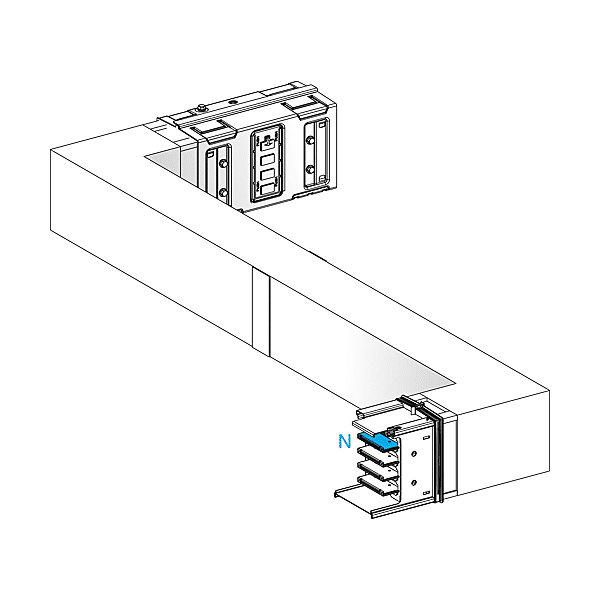 N