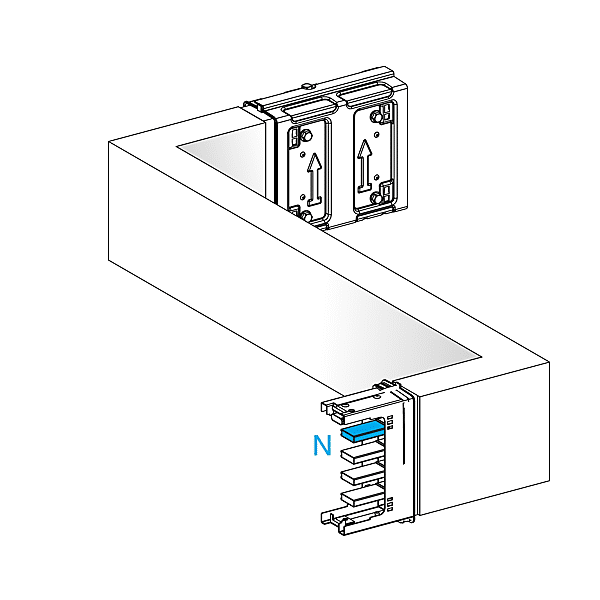 N