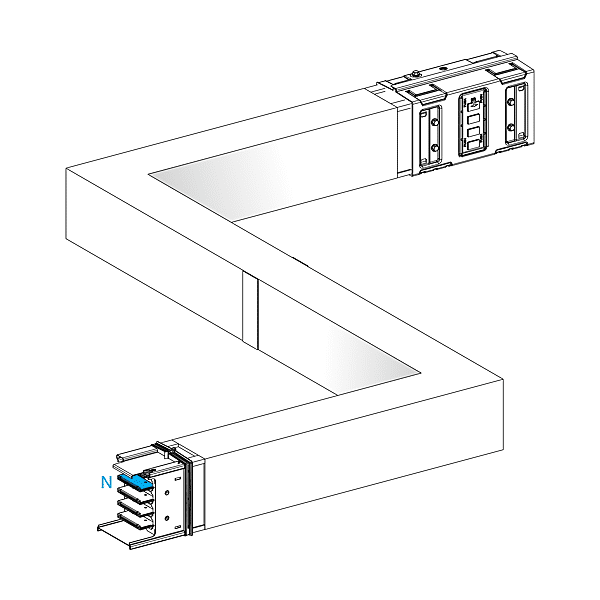 N